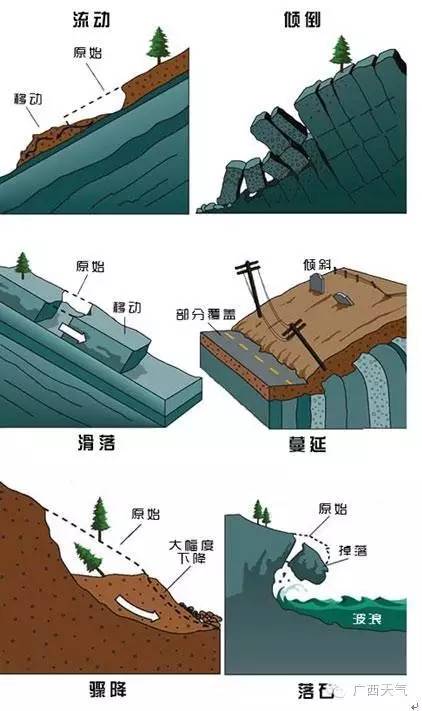 流动

原始

移动

倾倒

原始

移动

滑落

倾斜

部分覆盖

蔓延

原始

大幅度下降

骤降

原始

掉落

波浪

落石

广西天气